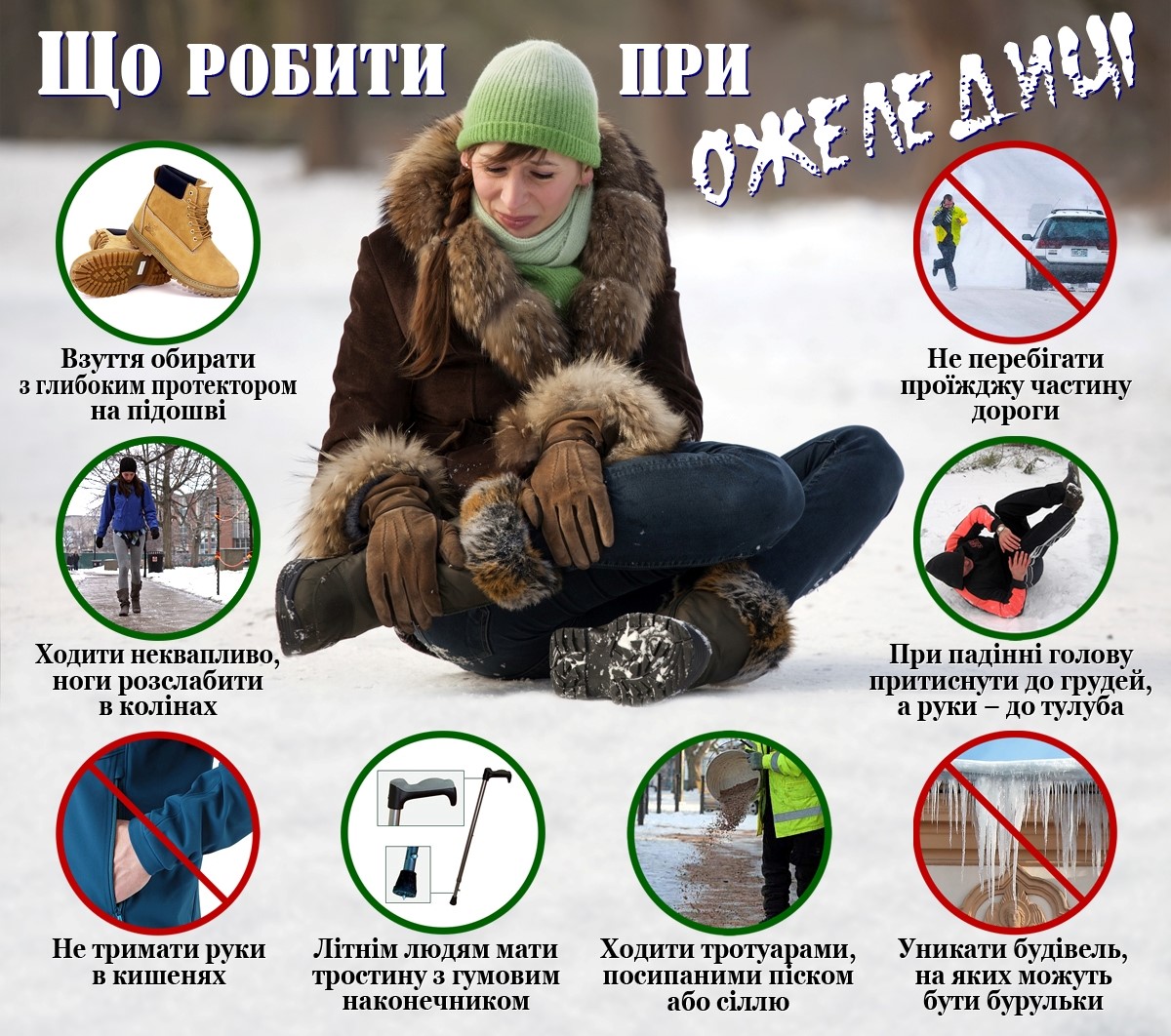 Що робити при ожеледиці

Взуття обирати з глибоким протектором на підошві

Не перебігати проїжджу частину дороги

Ходити неквапливо, ноги розслабити в колінах

При падінні голову притиснути до грудей, а руки – до тулуба

Не тримати руки в кишенях

Літнім людям мати тростину з гумовим наконечником

Ходити тротуарами, посипаними піском або сіллю

Уникати будівель, на яких можуть бути бурульки